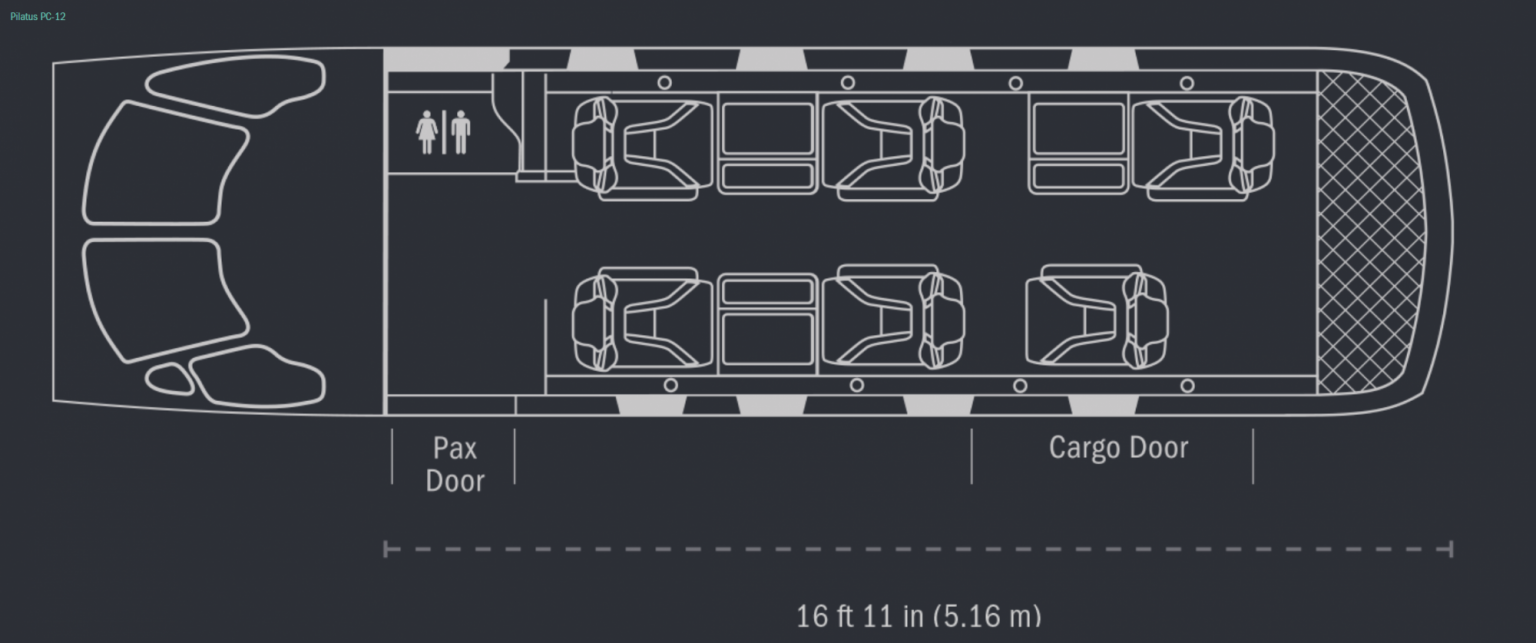 Pilatus PC-12

Pax Door

Cargo Door

16 ft 11 in (5.16 m)